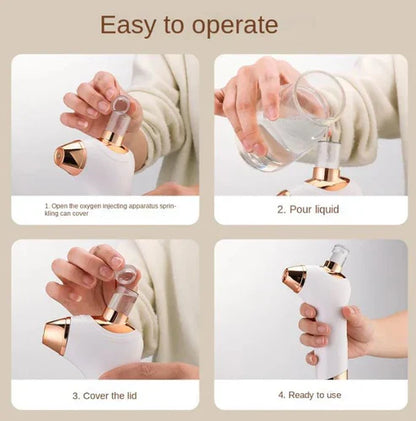 Easy to operate

1. Open the oxygen injecting apparatus sprinkling can cover

2. Pour liquid

3. Cover the lid

4. Ready to use